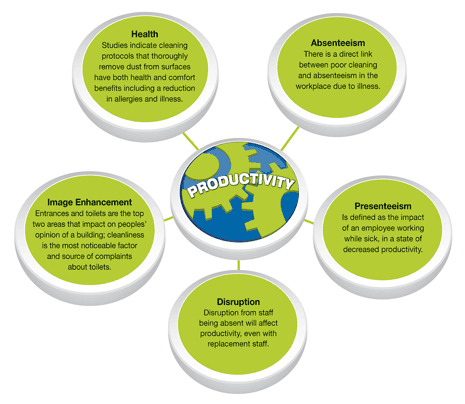 Health
Studies indicate cleaning protocols that thoroughly remove dust from surfaces have both health and comfort benefits including a reduction in allergies and illness.

Absenteeism
There is a direct link between poor cleaning and absenteeism in the workplace due to illness.

PRODUCTIVITY

Image Enhancement
Entrances and toilets are the top two areas that impact on peoples' opinion of a building; cleanliness is the most noticeable factor and source of complaints about toilets.

Presenteeism
Is defined as the impact of an employee working while sick, in a state of decreased productivity.

Disruption
Disruption from staff being absent will affect productivity, even with replacement staff.